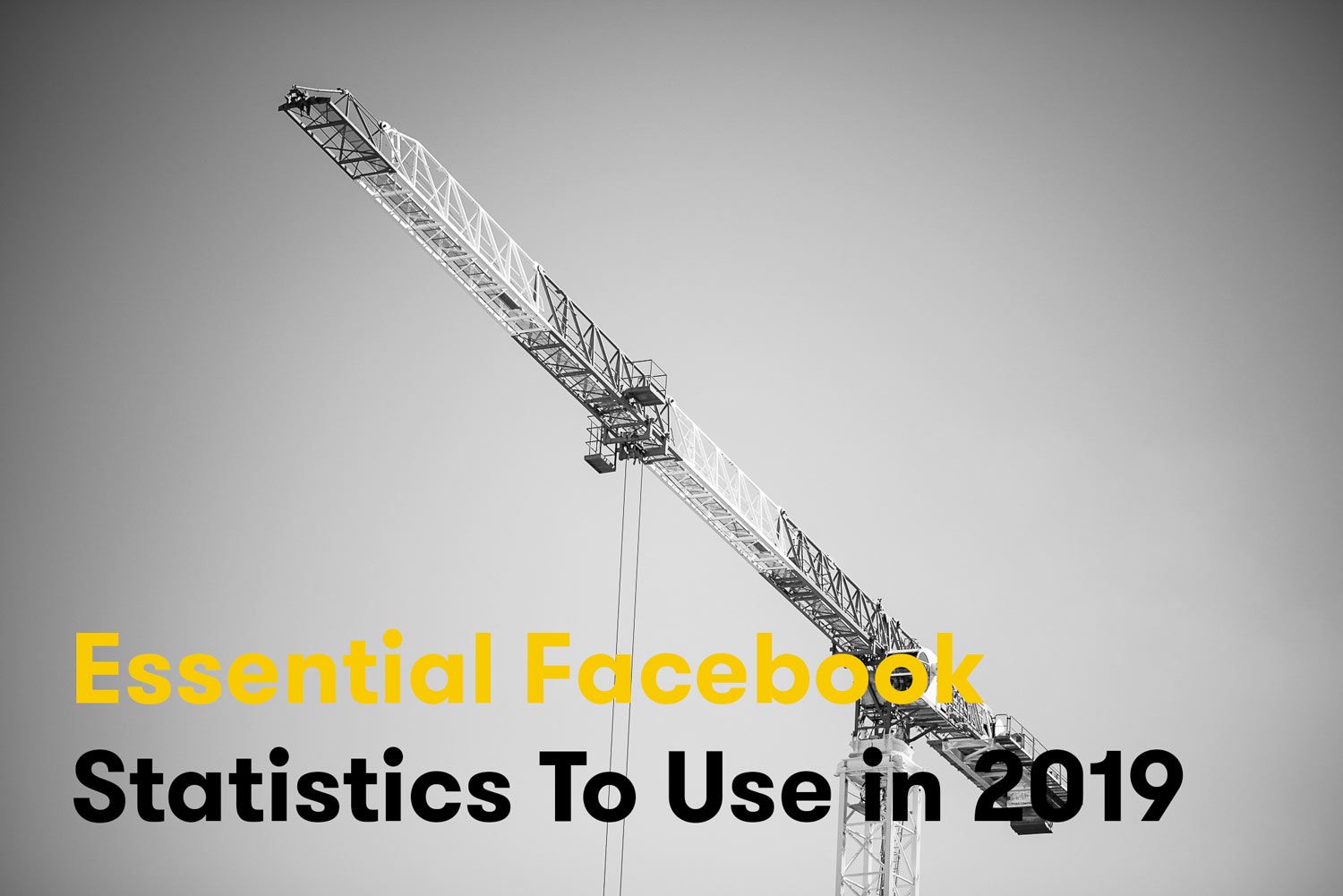 Essential Facebook
Statistics To Use in 2019